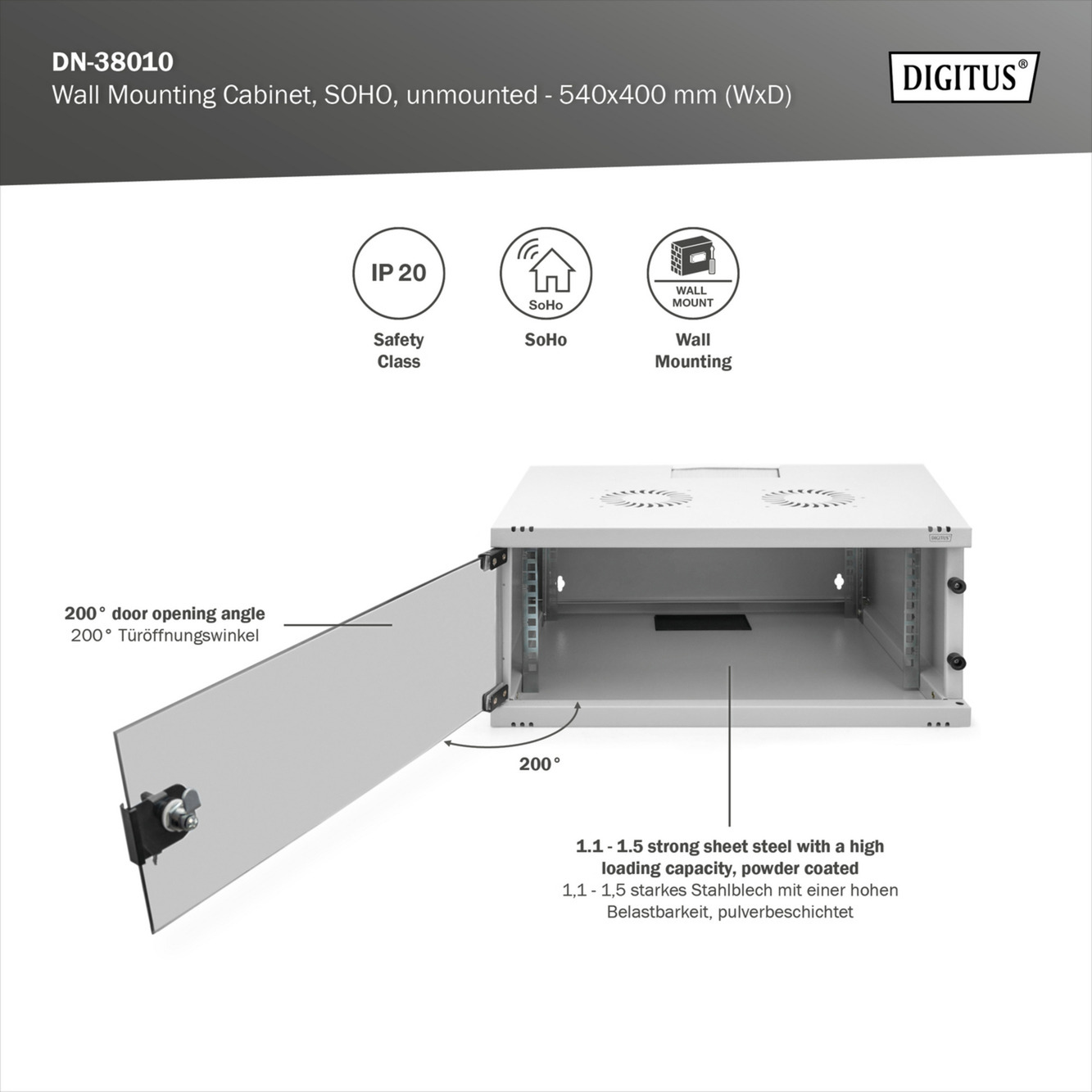 DN-38010
Wall Mounting Cabinet, SOHO, unmounted - 540x400 mm (WxD)

DIGITUS®

IP 20
Safety Class

SoHo
SoHo

WALL MOUNT
Wall Mounting

DIGITUS

200° door opening angle
200° Türöffnungswinkel

200°

1.1 - 1.5 strong sheet steel with a high loading capacity, powder coated
1,1 - 1,5 starkes Stahlblech mit einer hohen Belastbarkeit, pulverbeschichtet